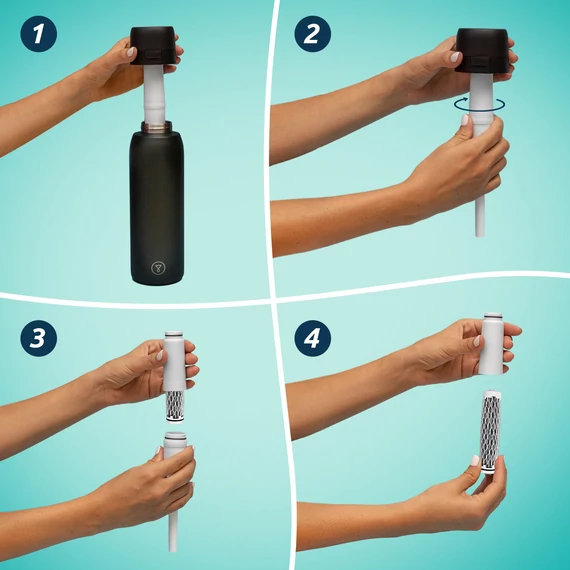 1

2

3

4